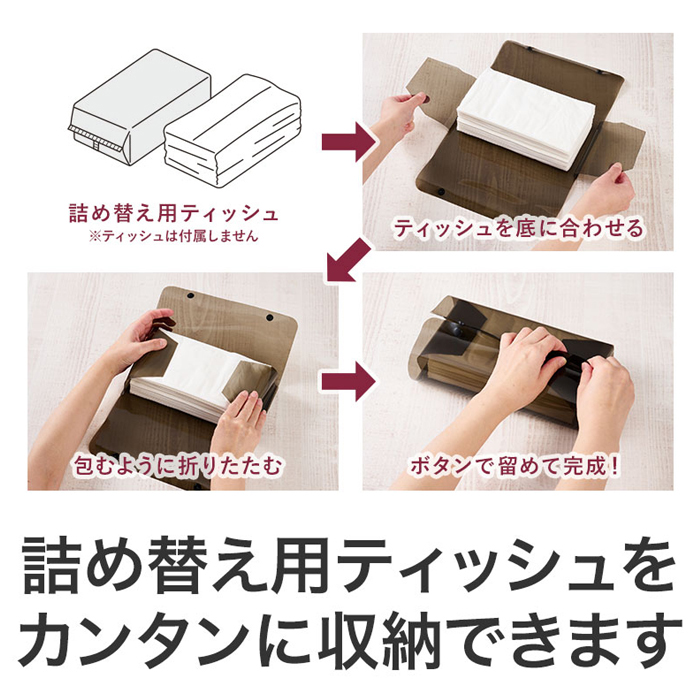 詰め替え用ティッシュ
※ティッシュは付属しません

ティッシュを底に合わせる

包むように折りたたむ

ボタンで留めて完成！

詰め替え用ティッシュをカンタンに収納できます