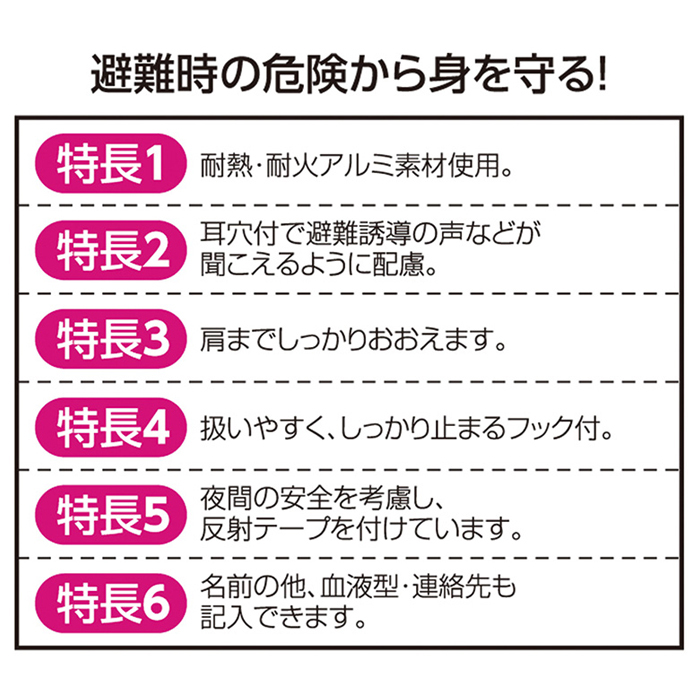 避難時の危険から身を守る!

特長1 耐熱・耐火アルミ素材使用。

特長2 耳穴付で避難誘導の声などが聞こえるように配慮。

特長3 肩までしっかりおおえます。

特長4 扱いやすく、しっかり止まるフック付。

特長5 夜間の安全を考慮し、反射テープを付けています。

特長6 名前の他、血液型・連絡先も記入できます。