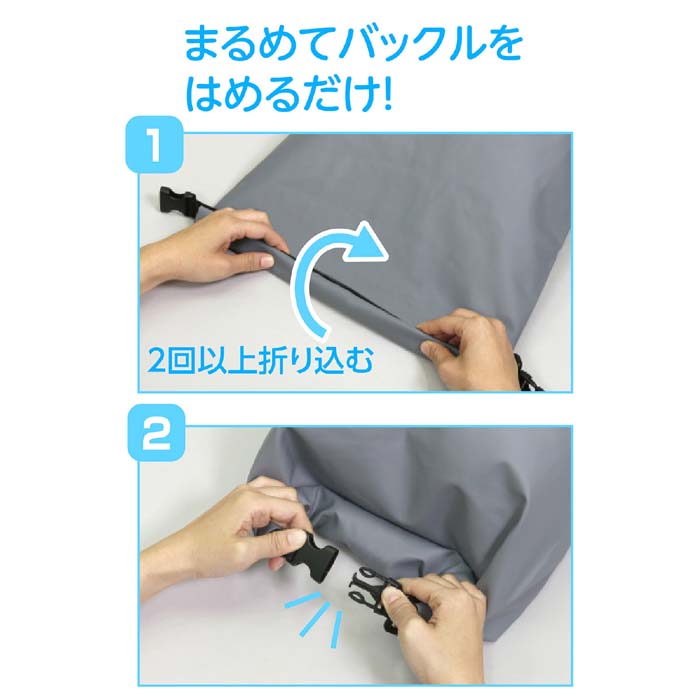 まるめてバックルをはめるだけ!

1

2回以上折り込む

2