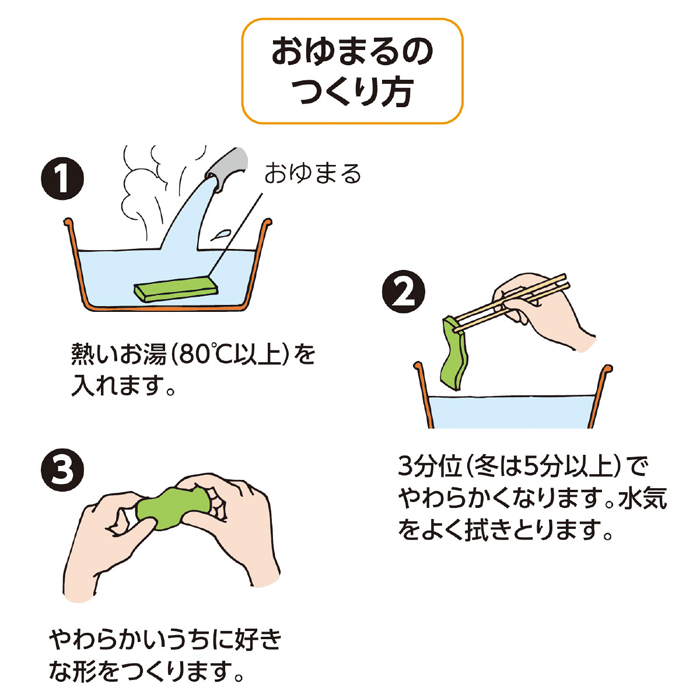 おゆまるの
つくり方

❶

おゆまる

熱いお湯(80℃以上)を入れます。

❷

3分位(冬は5分以上)でやわらかくなります。水気をよく拭きとります。

❸

やわらかいうちに好きな形をつくります。